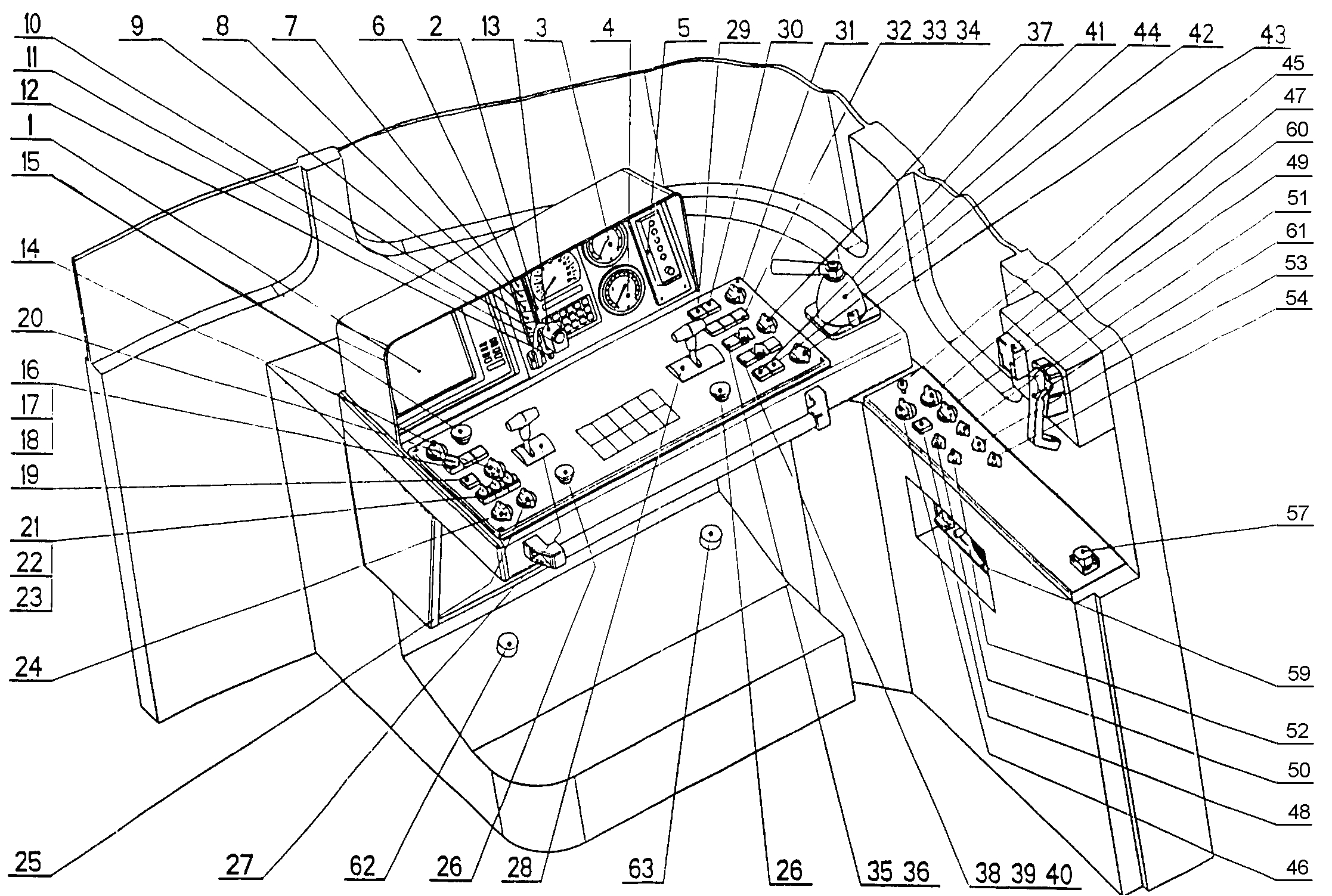 10 9 8 7 6 2 13 3 4 5 29 30 31 32 33 34 37 41 44 42 43
11
12
1
15
14
20
16
17
18
19
21
22
23
24
25
45
47
60
49
51
61
53
54
57
59
52
50
48
46
27 62 26 28 63 26 35 36 38 39 40